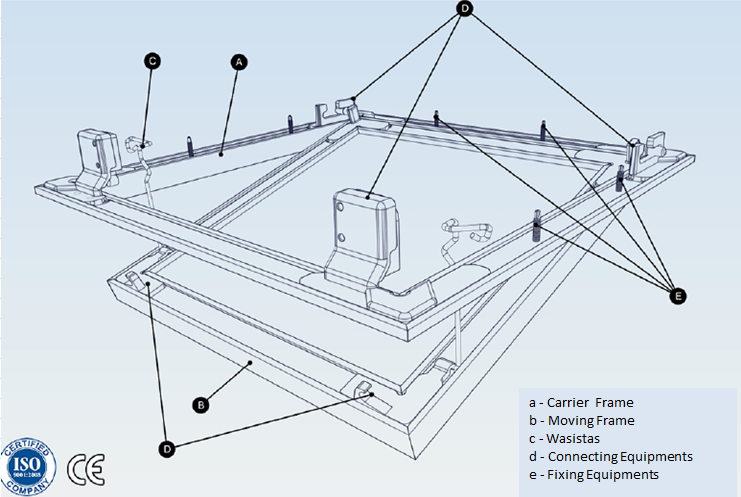 D

C

A

E

B

D

a - Carrier Frame
b - Moving Frame
c - Wasistas
d - Connecting Equipments
e - Fixing Equipments

CERTIFIED
ISO
9001:2008
COMPANY

CE